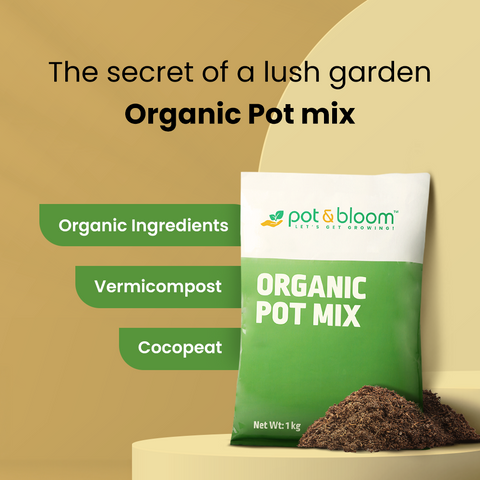 The secret of a lush garden
Organic Pot mix

Organic Ingredients

Vermicompost

Cocopeat

pot & bloom™
LET'S GET GROWING!

ORGANIC POT MIX

Net Wt: 1 kg